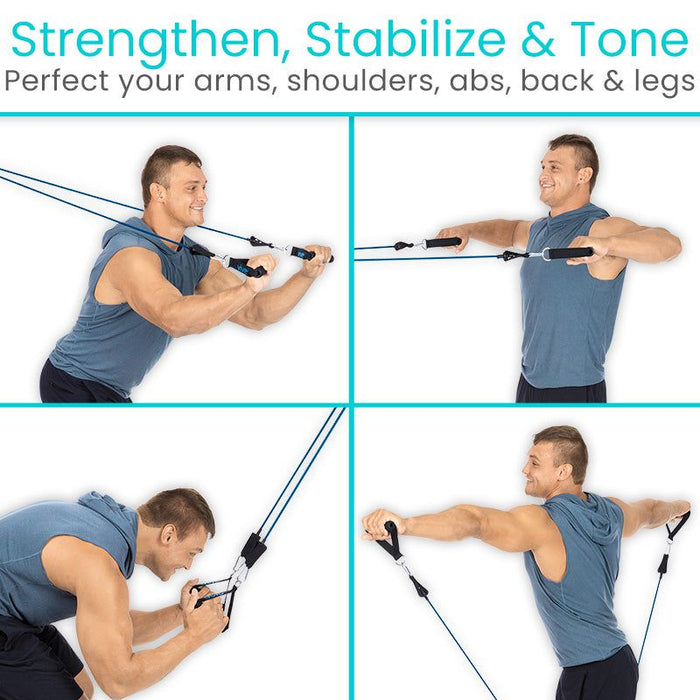 Strengthen, Stabilize & Tone
Perfect your arms, shoulders, abs, back & legs