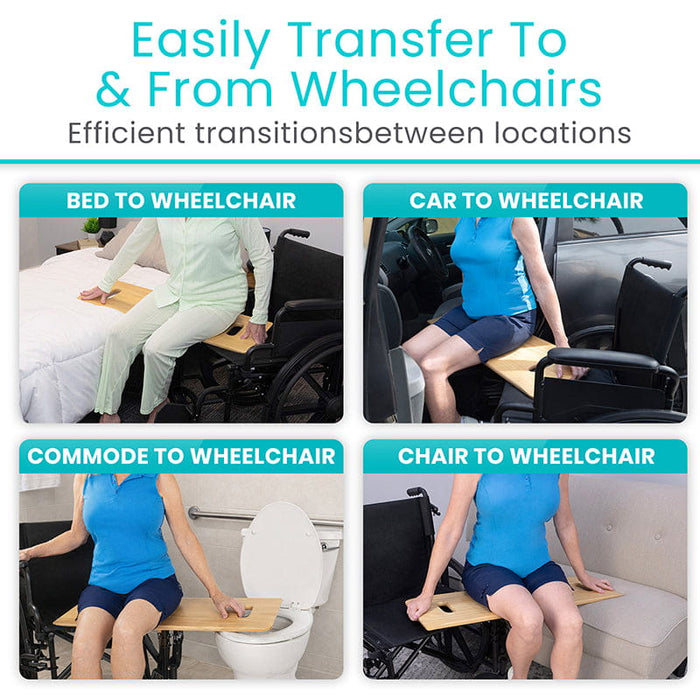 Easily Transfer To & From Wheelchairs

Efficient transitionsbetween locations

BED TO WHEELCHAIR

CAR TO WHEELCHAIR

COMMODE TO WHEELCHAIR

CHAIR TO WHEELCHAIR