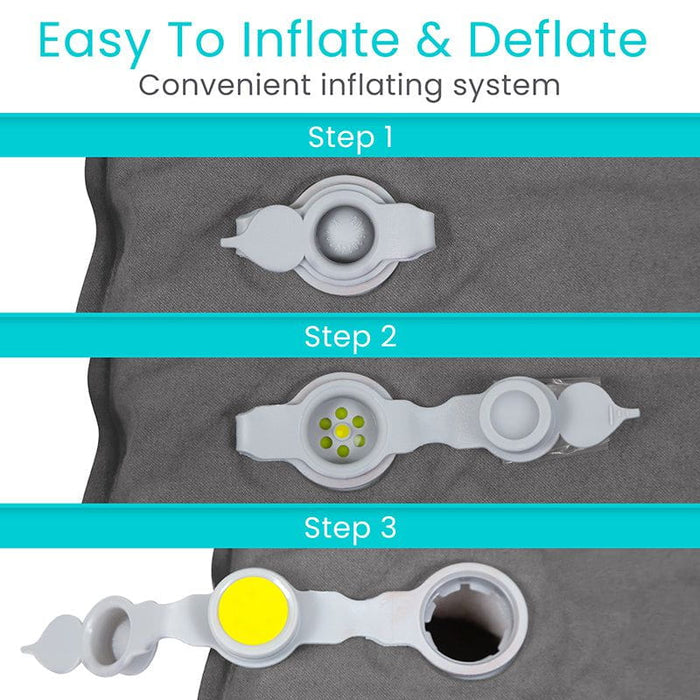 Easy To Inflate & Deflate
Convenient inflating system

Step 1

Step 2

Step 3