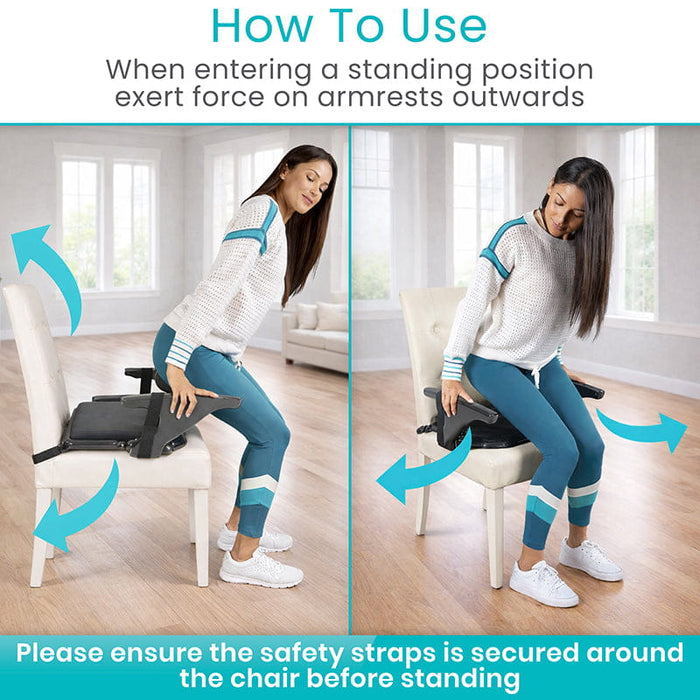 How To Use

When entering a standing position exert force on armrests outwards

Please ensure the safety straps is secured around the chair before standing