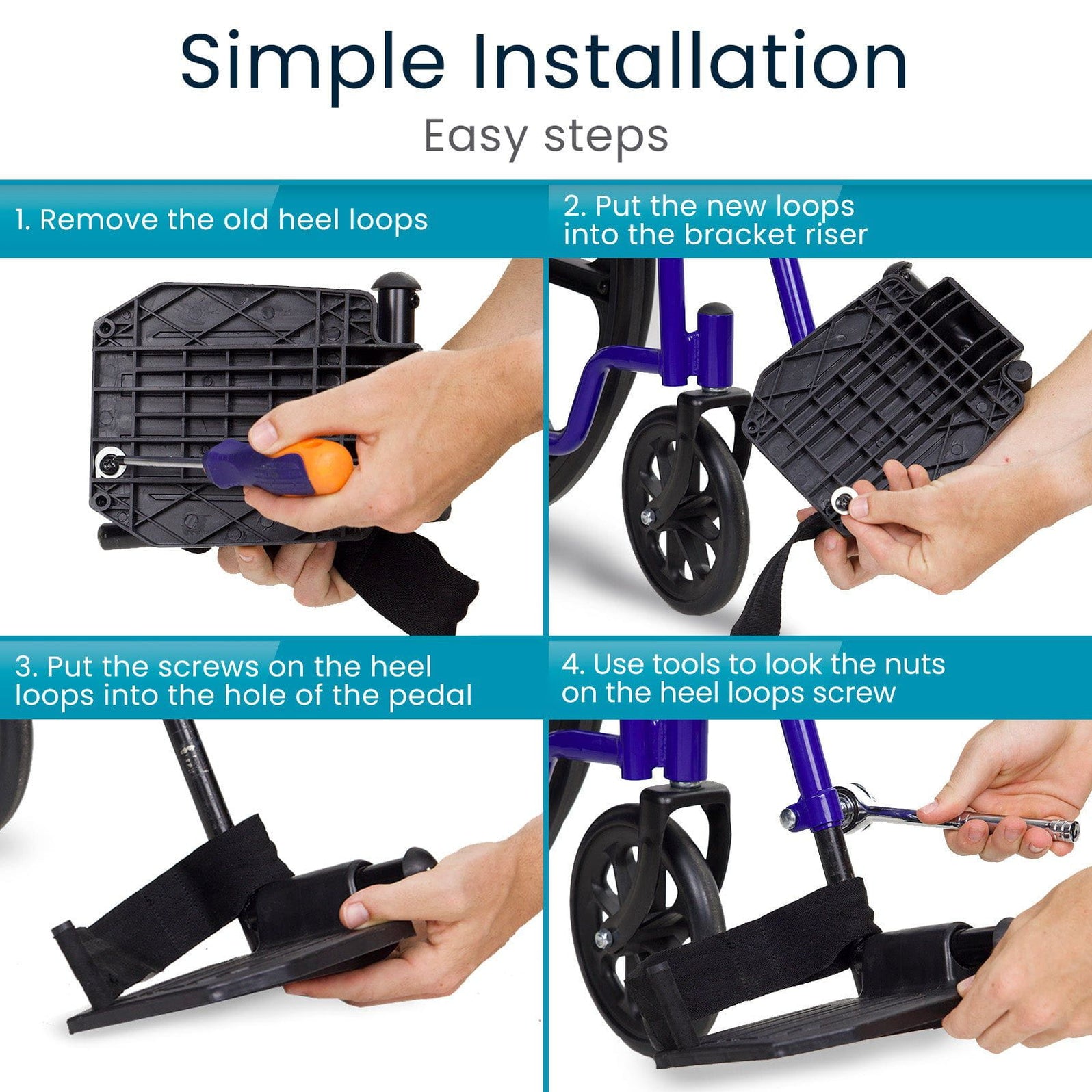 Simple Installation
Easy steps

1. Remove the old heel loops

2. Put the new loops into the bracket riser

3. Put the screws on the heel loops into the hole of the pedal

4. Use tools to look the nuts on the heel loops screw