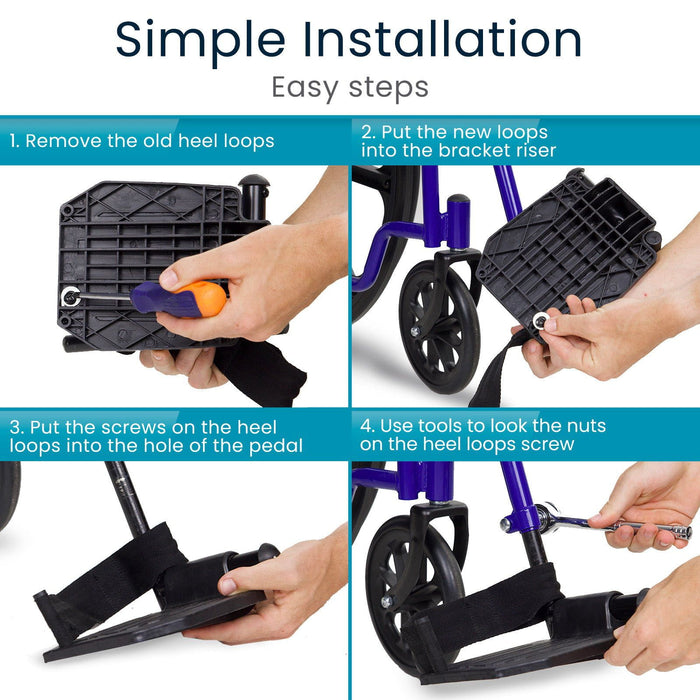 Simple Installation

Easy steps

1. Remove the old heel loops

2. Put the new loops into the bracket riser

3. Put the screws on the heel loops into the hole of the pedal

4. Use tools to look the nuts on the heel loops screw