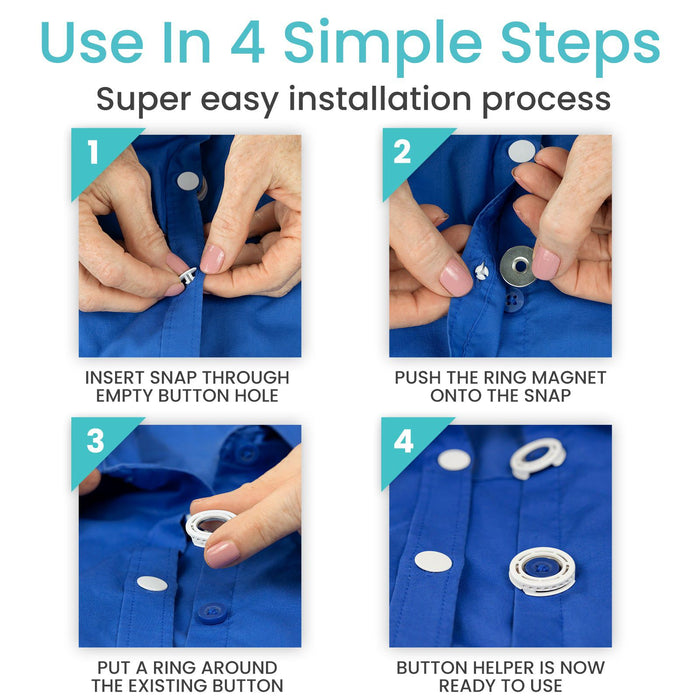 Use In 4 Simple Steps

Super easy installation process

1

INSERT SNAP THROUGH EMPTY BUTTON HOLE

2

PUSH THE RING MAGNET ONTO THE SNAP

3

PUT A RING AROUND THE EXISTING BUTTON

4

BUTTON HELPER IS NOW READY TO USE