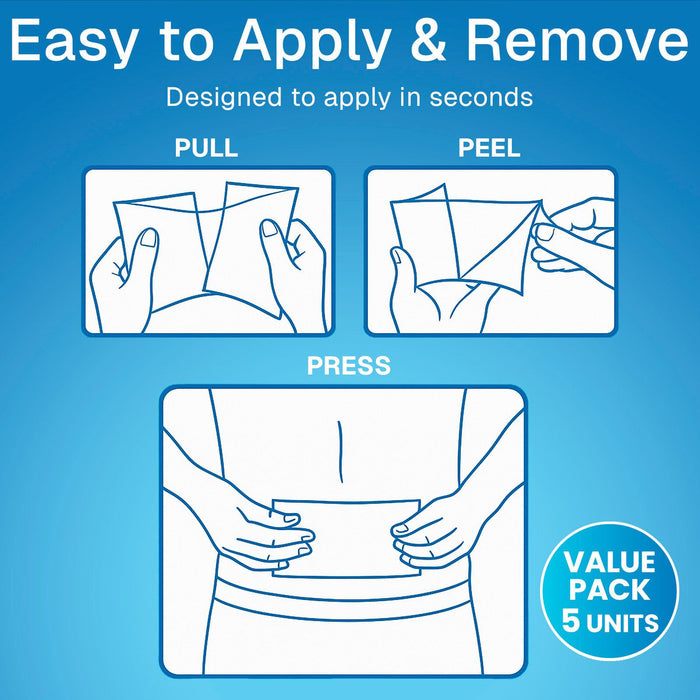 Easy to Apply & Remove

Designed to apply in seconds

PULL

PEEL

PRESS

VALUE PACK 5 UNITS