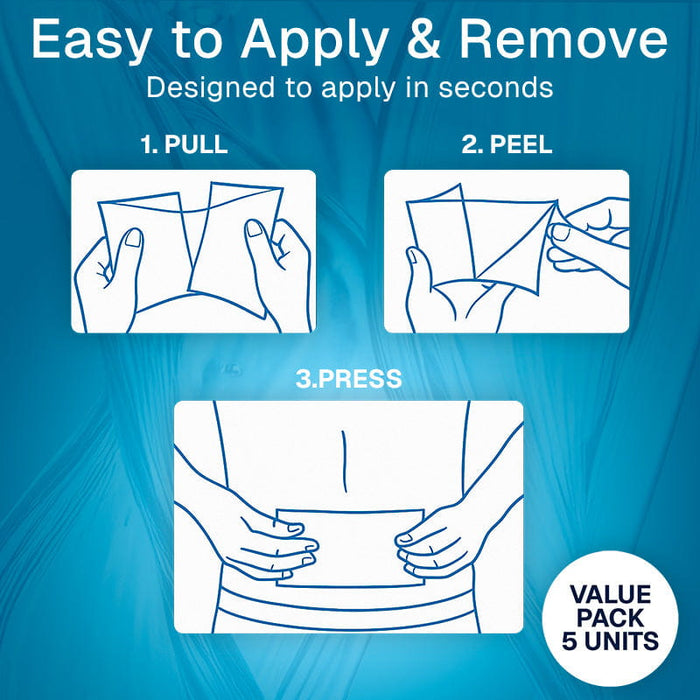 Easy to Apply & Remove
Designed to apply in seconds

1. PULL

2. PEEL

3.PRESS

VALUE PACK 5 UNITS