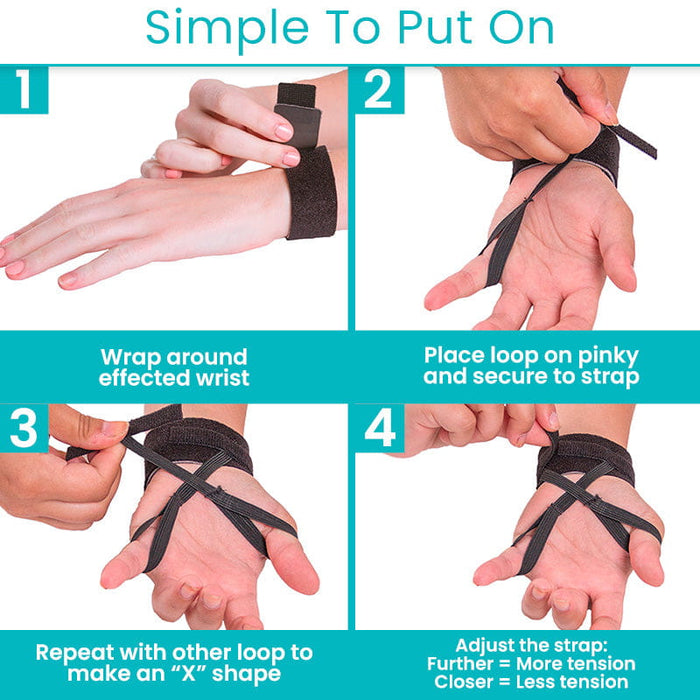 Simple To Put On

1

Wrap around effected wrist

2

Place loop on pinky and secure to strap

3

Repeat with other loop to make an “X” shape

4

Adjust the strap:
Further = More tension
Closer = Less tension