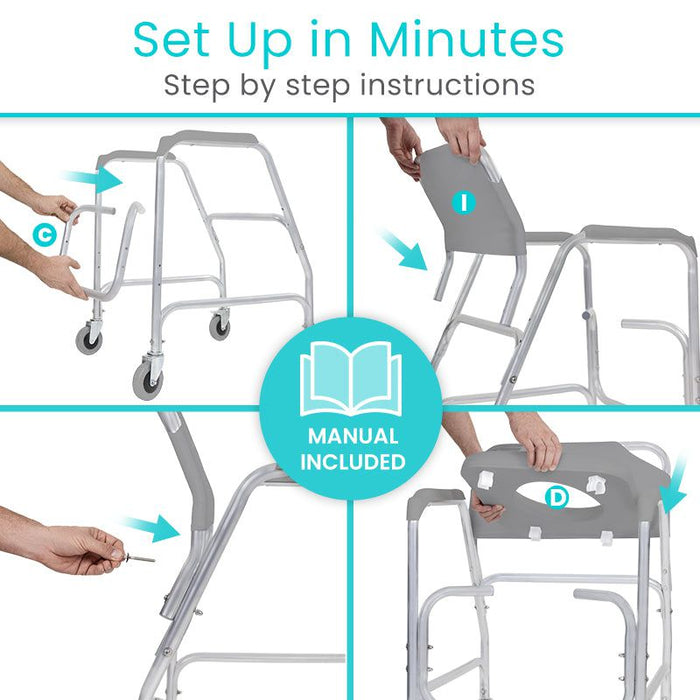 Set Up in Minutes

Step by step instructions

C

I

MANUAL INCLUDED

D