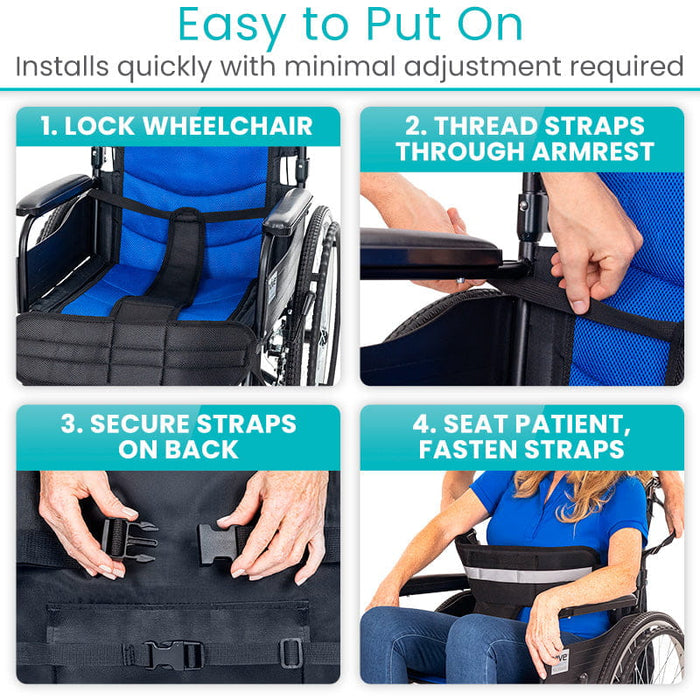 Easy to Put On
Installs quickly with minimal adjustment required

1. LOCK WHEELCHAIR

2. THREAD STRAPS THROUGH ARMREST

3. SECURE STRAPS ON BACK

4. SEAT PATIENT, FASTEN STRAPS