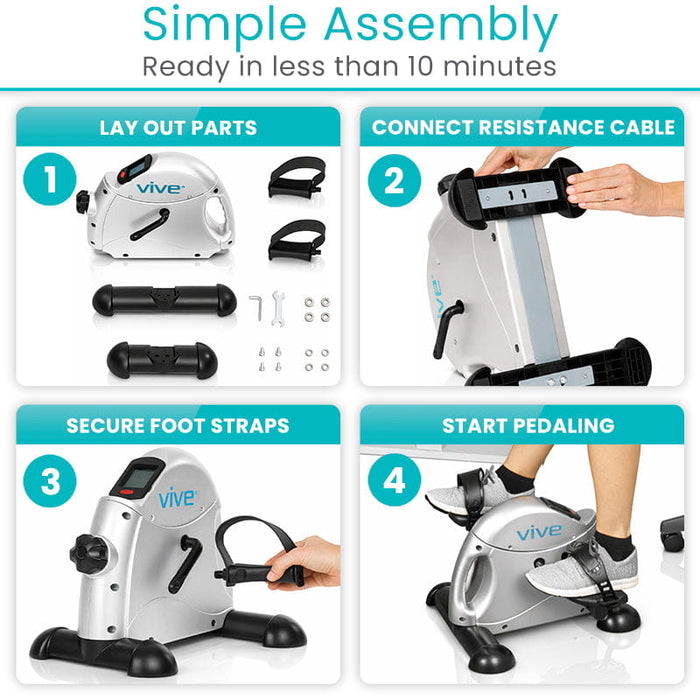 Simple Assembly
Ready in less than 10 minutes

LAY OUT PARTS
1
vive

CONNECT RESISTANCE CABLE
2
vive

SECURE FOOT STRAPS
3
vive

START PEDALING
4
vive