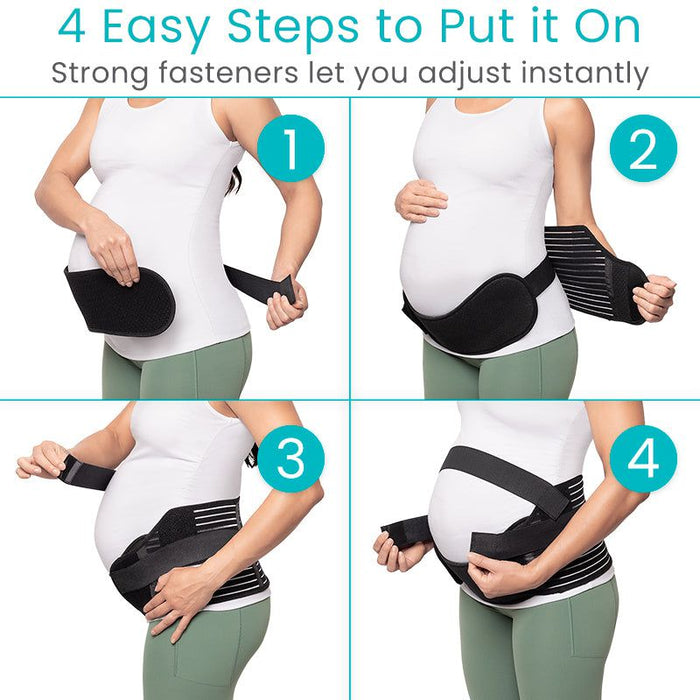 4 Easy Steps to Put it On
Strong fasteners let you adjust instantly

1

2

3

4