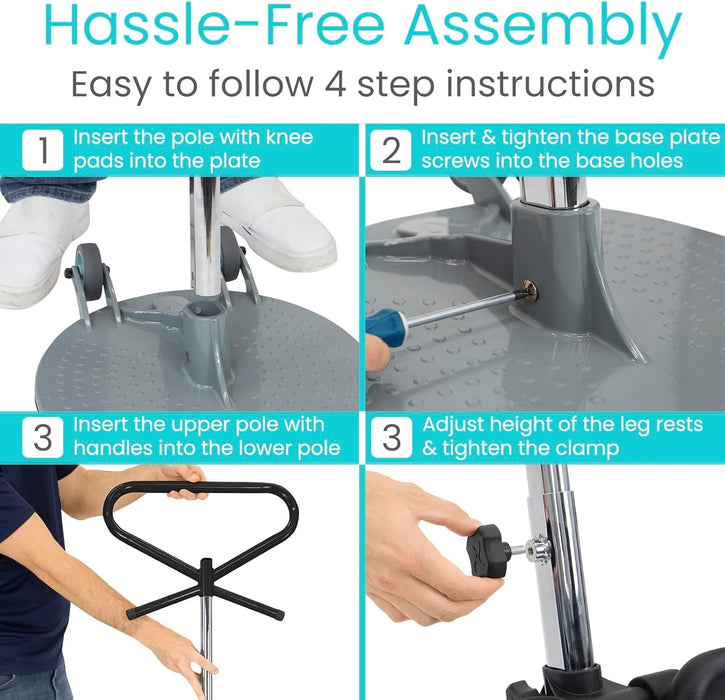 Hassle-Free Assembly

Easy to follow 4 step instructions

1 Insert the pole with knee pads into the plate

2 Insert & tighten the base plate screws into the base holes

3 Insert the upper pole with handles into the lower pole

3 Adjust height of the leg rests & tighten the clamp