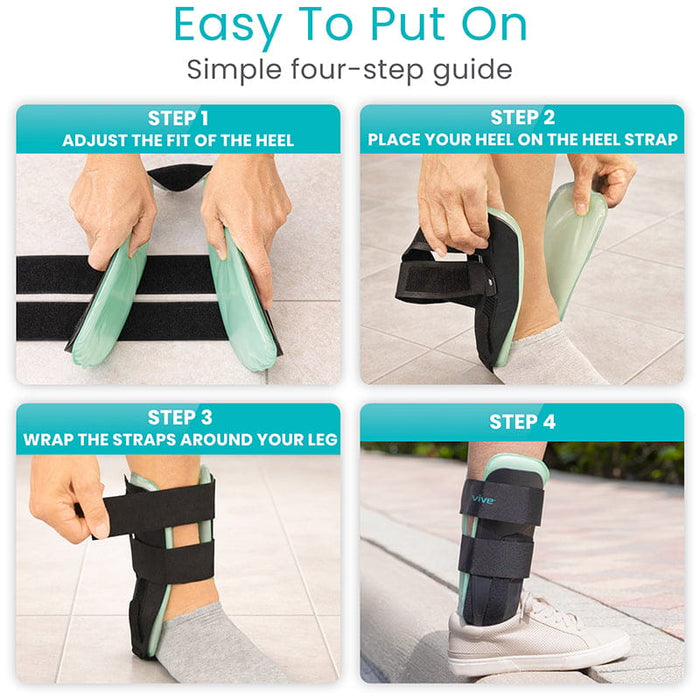 Easy To Put On

Simple four-step guide

STEP 1
ADJUST THE FIT OF THE HEEL

STEP 2
PLACE YOUR HEEL ON THE HEEL STRAP

STEP 3
WRAP THE STRAPS AROUND YOUR LEG

STEP 4

vive