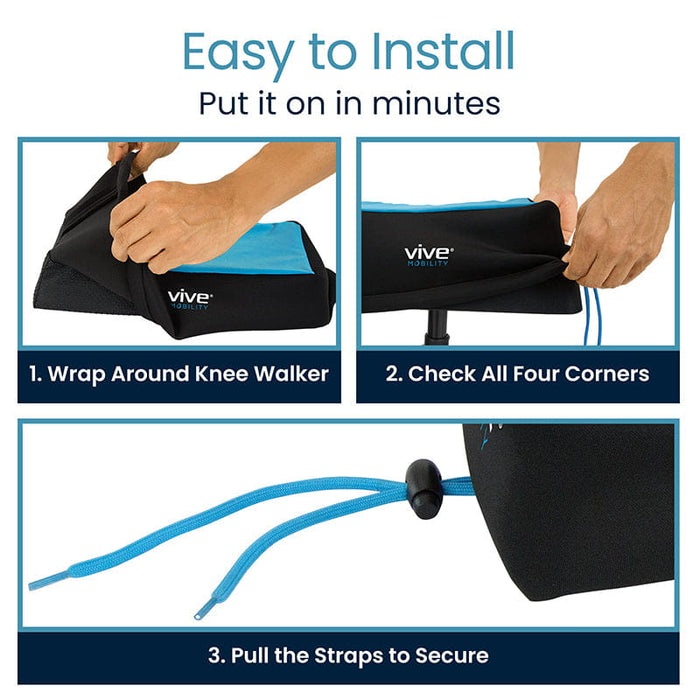 Easy to Install

Put it on in minutes

vive MOBILITY

1. Wrap Around Knee Walker

vive MOBILITY

2. Check All Four Corners

3. Pull the Straps to Secure