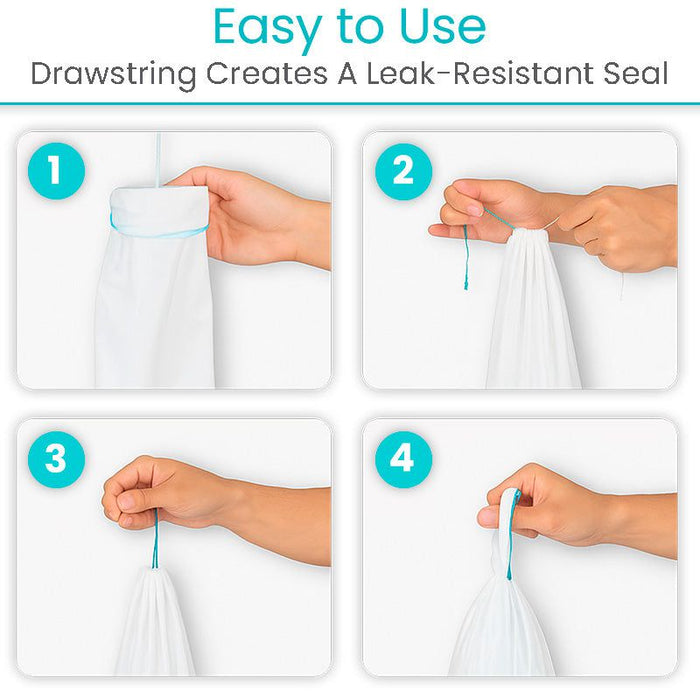 Easy to Use

Drawstring Creates A Leak-Resistant Seal

1

2

3

4