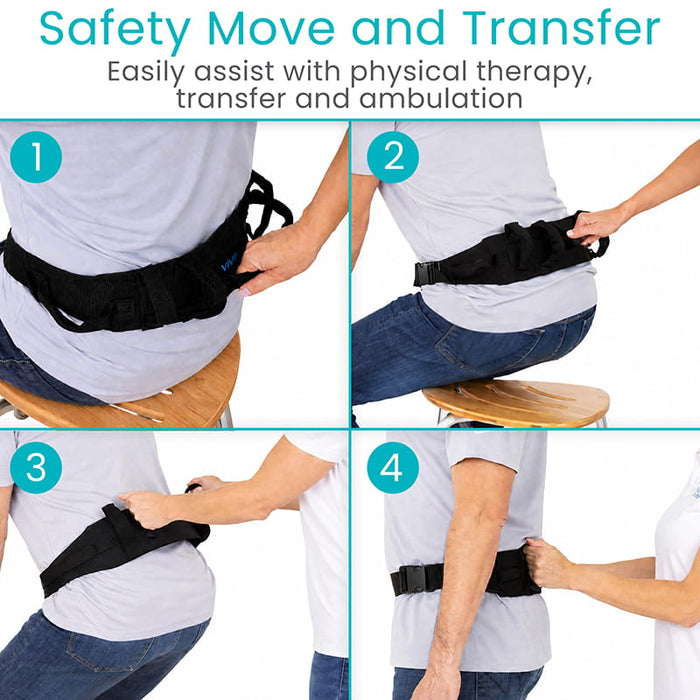 Safety Move and Transfer
Easily assist with physical therapy, transfer and ambulation

1

Vive

2

3

4