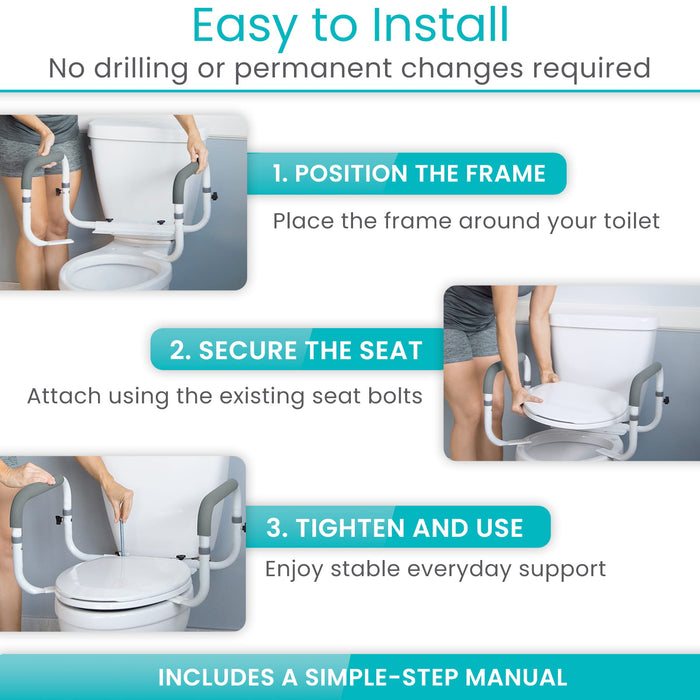 Easy to Install
No drilling or permanent changes required

1. POSITION THE FRAME
Place the frame around your toilet

2. SECURE THE SEAT
Attach using the existing seat bolts

3. TIGHTEN AND USE
Enjoy stable everyday support

INCLUDES A SIMPLE-STEP MANUAL