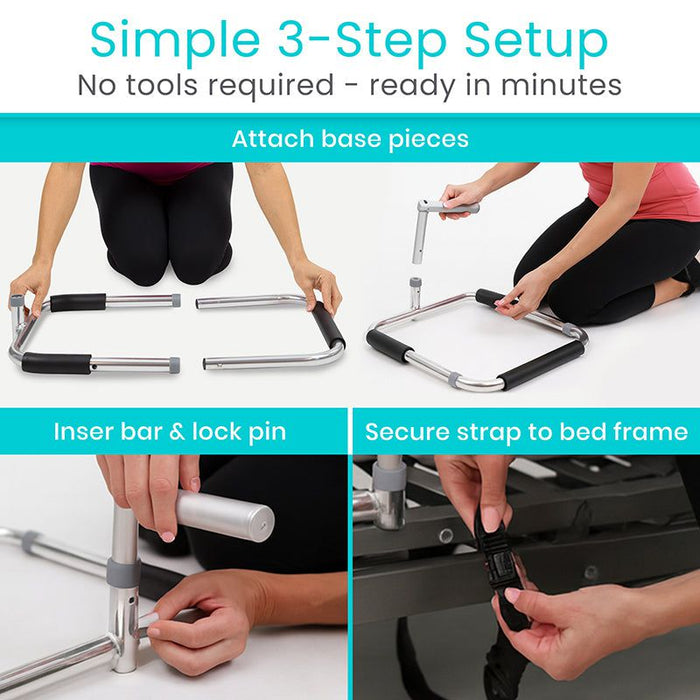 Simple 3-Step Setup
No tools required - ready in minutes

Attach base pieces

Inser bar & lock pin

Secure strap to bed frame