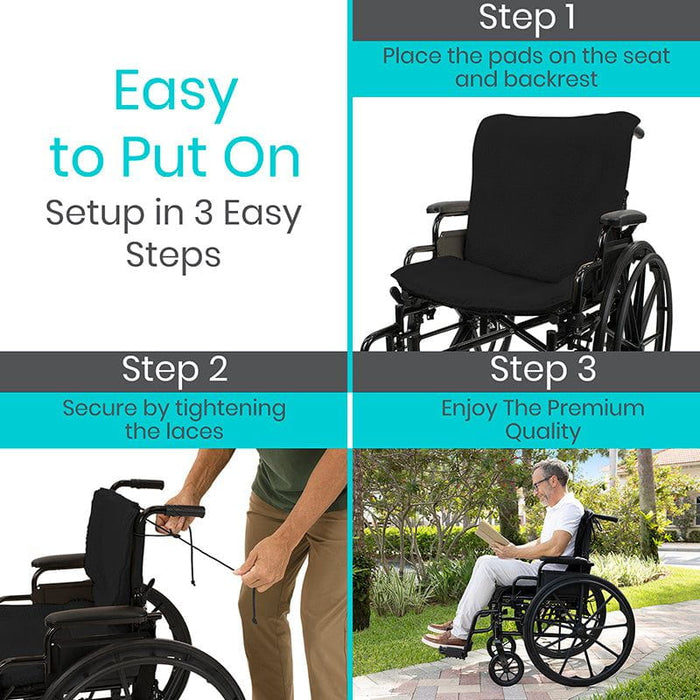 Easy to Put On
Setup in 3 Easy Steps

Step 1
Place the pads on the seat and backrest

Step 2
Secure by tightening the laces

Step 3
Enjoy The Premium Quality