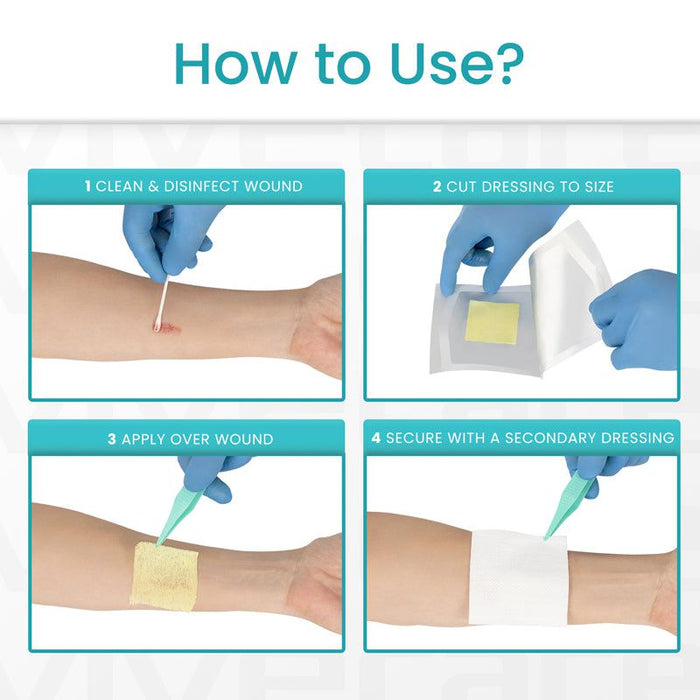 How to Use?

1 CLEAN & DISINFECT WOUND

2 CUT DRESSING TO SIZE

3 APPLY OVER WOUND

4 SECURE WITH A SECONDARY DRESSING