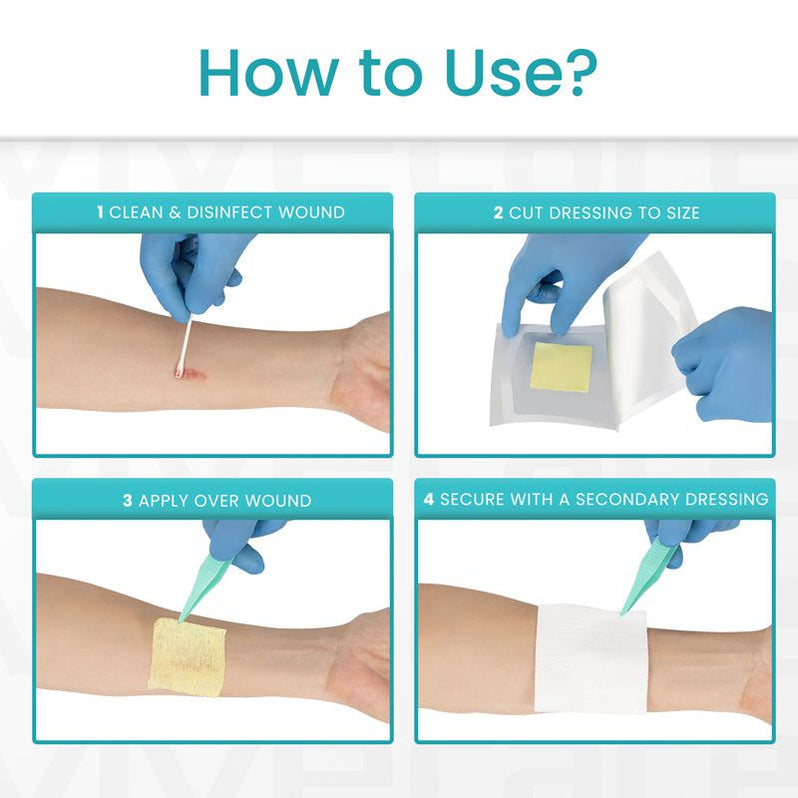 How to Use?

1 CLEAN & DISINFECT WOUND

2 CUT DRESSING TO SIZE

3 APPLY OVER WOUND

4 SECURE WITH A SECONDARY DRESSING