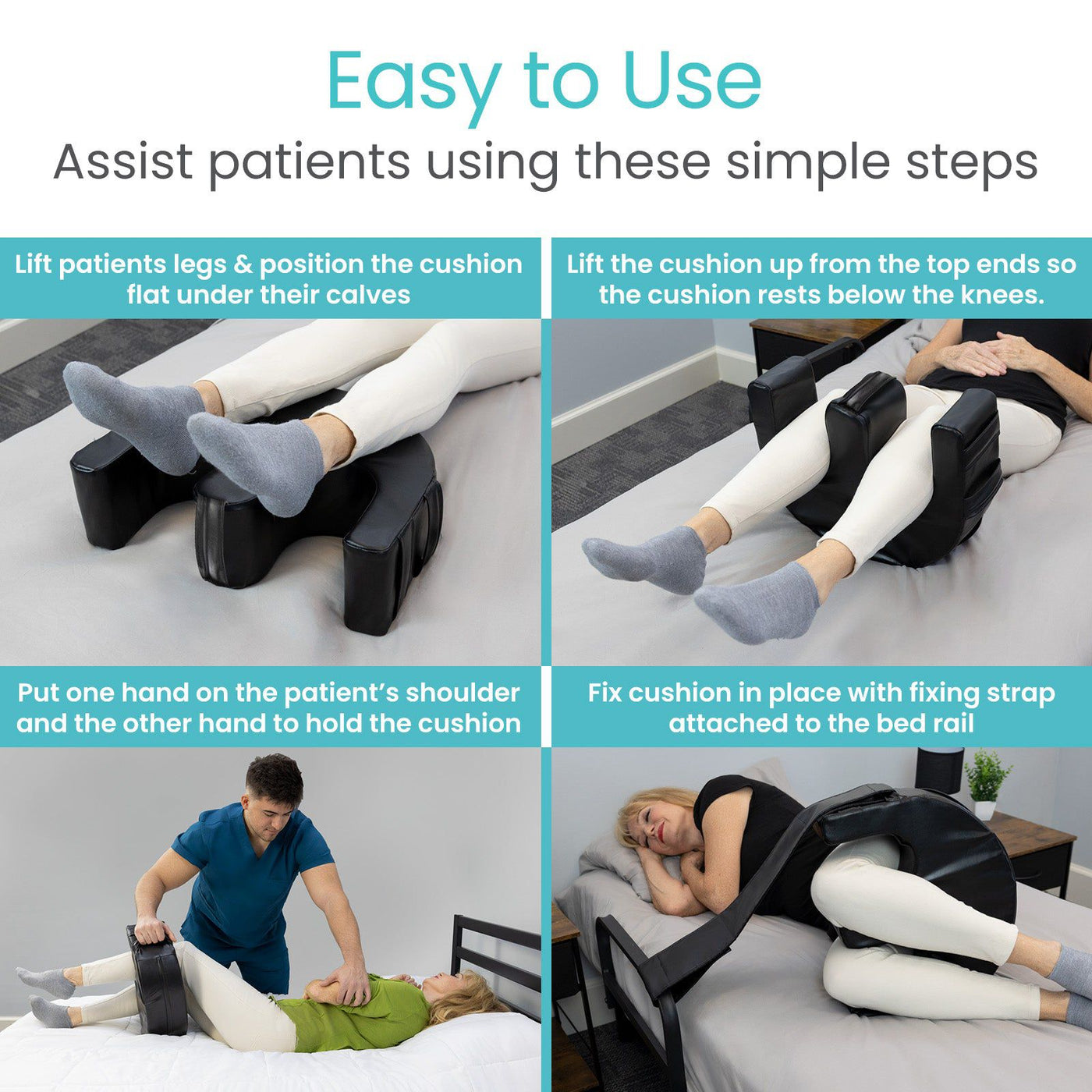 Easy to Use

Assist patients using these simple steps

Lift patients legs & position the cushion flat under their calves

Lift the cushion up from the top ends so the cushion rests below the knees.

Put one hand on the patient's shoulder and the other hand to hold the cushion

Fix cushion in place with fixing strap attached to the bed rail