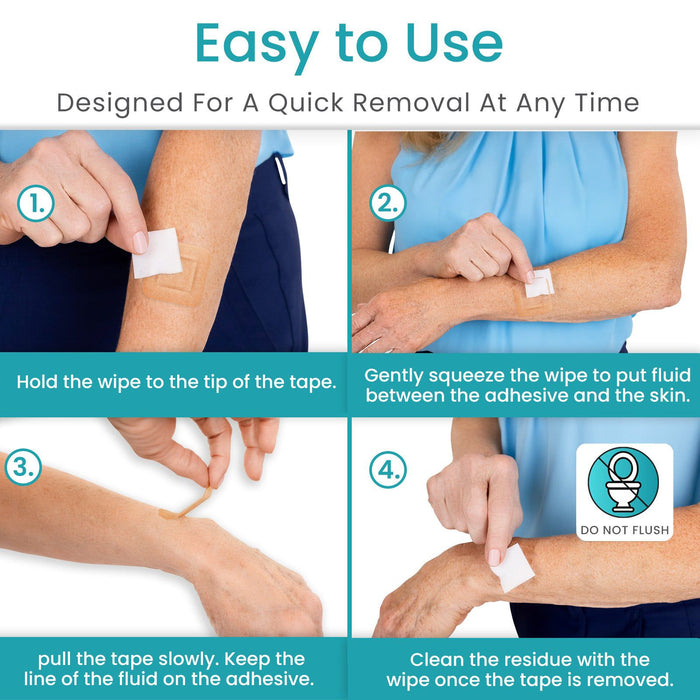 Easy to Use

Designed For A Quick Removal At Any Time

1.

Hold the wipe to the tip of the tape.

2.

Gently squeeze the wipe to put fluid between the adhesive and the skin.

3.

pull the tape slowly. Keep the line of the fluid on the adhesive.

4.

DO NOT FLUSH

Clean the residue with the wipe once the tape is removed.