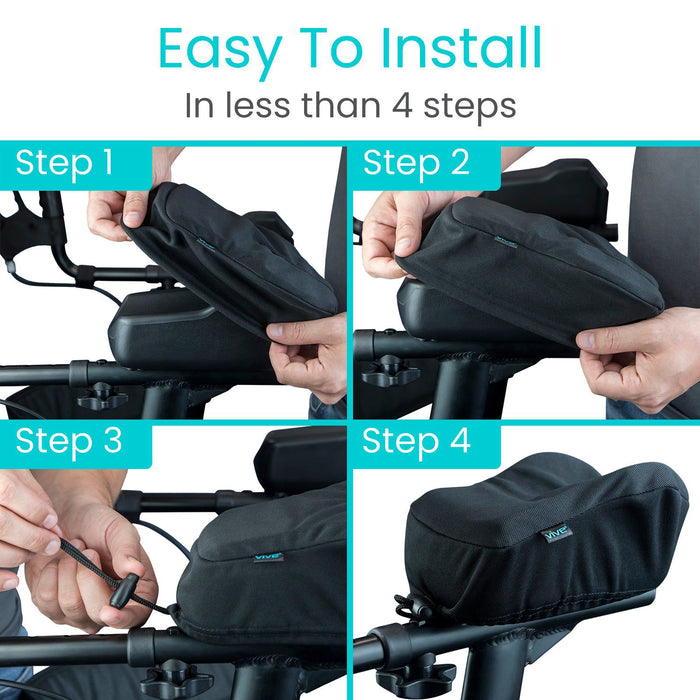 Easy To Install

In less than 4 steps

Step 1

vive

Step 2

vive

Step 3

vive

Step 4

vive