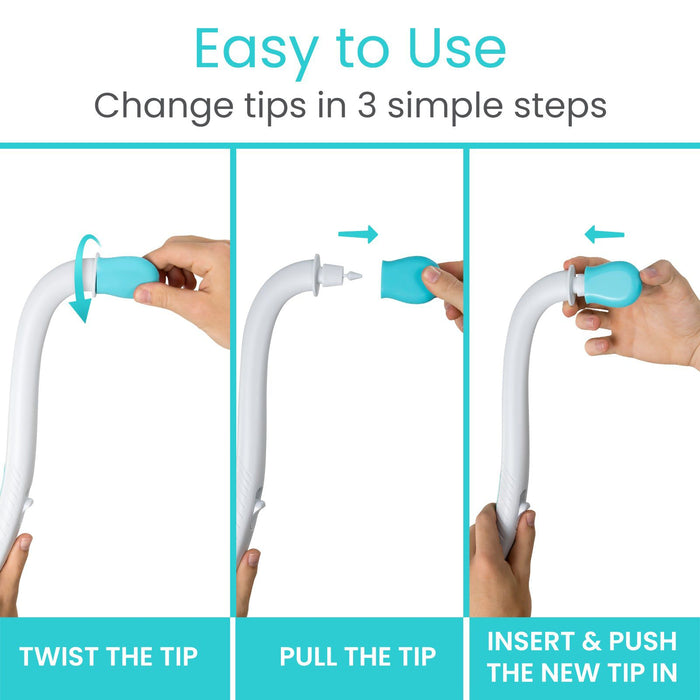 Easy to Use
Change tips in 3 simple steps

TWIST THE TIP

PULL THE TIP

INSERT & PUSH THE NEW TIP IN