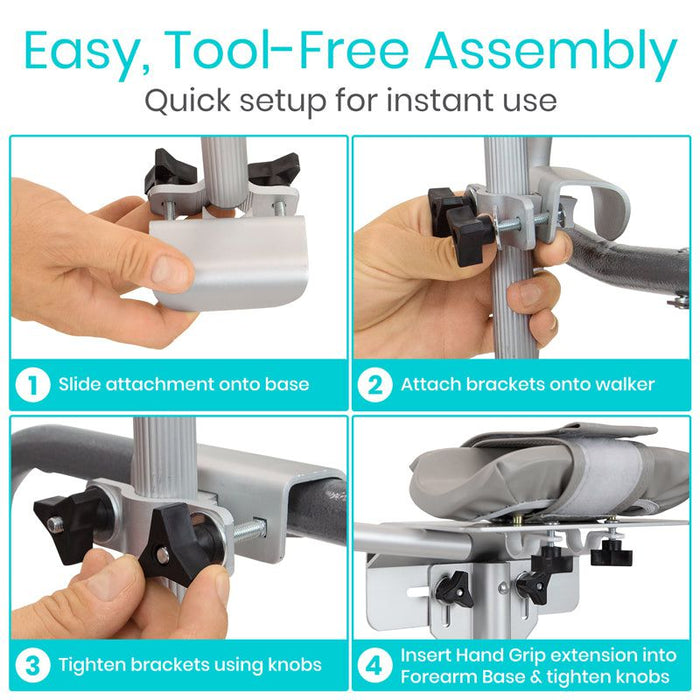 Easy, Tool-Free Assembly

Quick setup for instant use

1 Slide attachment onto base

2 Attach brackets onto walker

3 Tighten brackets using knobs

4 Insert Hand Grip extension into Forearm Base & tighten knobs