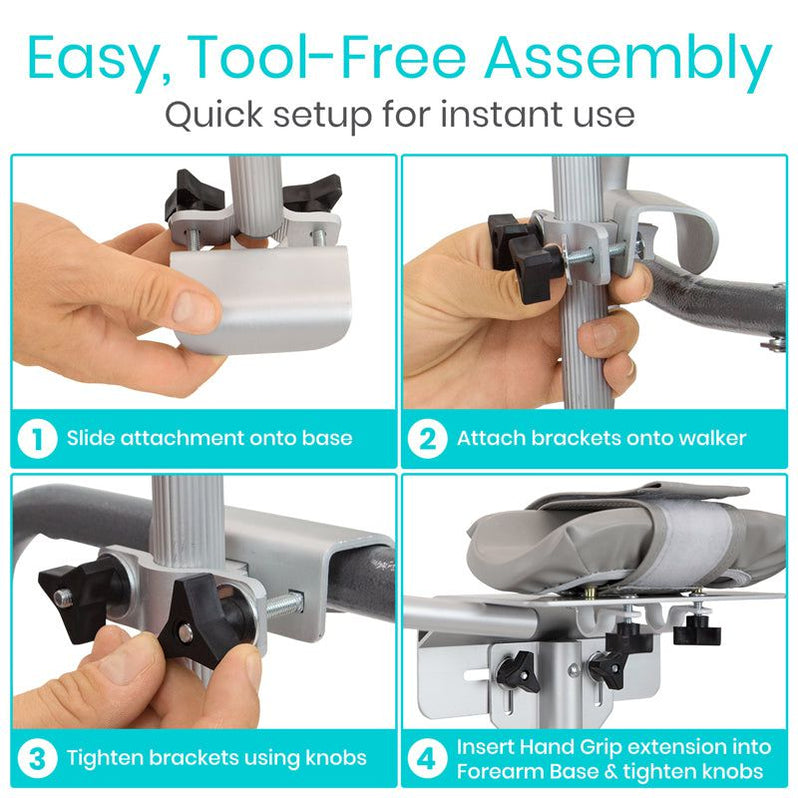 Easy, Tool-Free Assembly
Quick setup for instant use

1 Slide attachment onto base

2 Attach brackets onto walker

3 Tighten brackets using knobs

4 Insert Hand Grip extension into Forearm Base & tighten knobs