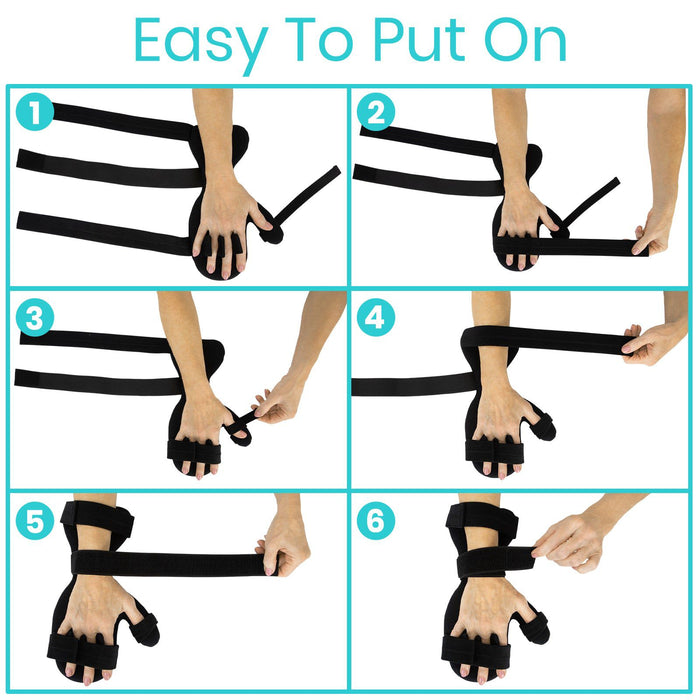 Easy To Put On

1

2

3

4

5

6