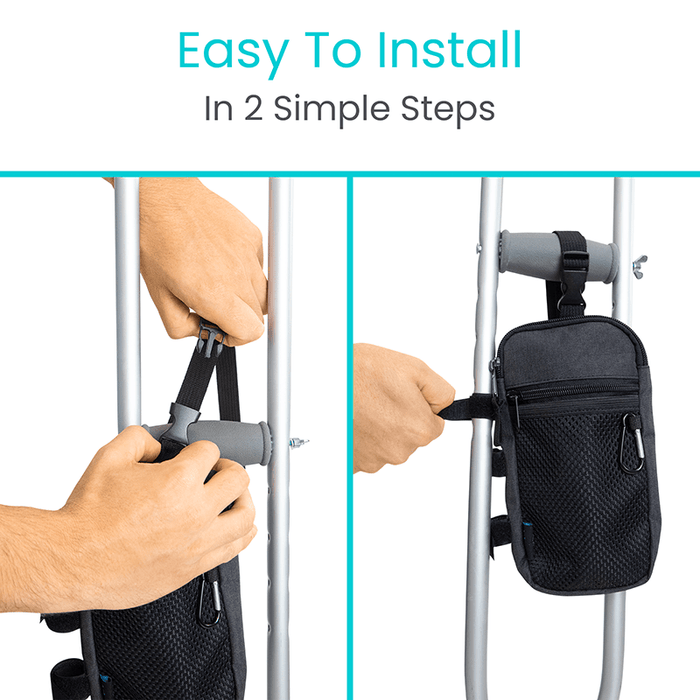 Easy To Install
In 2 Simple Steps