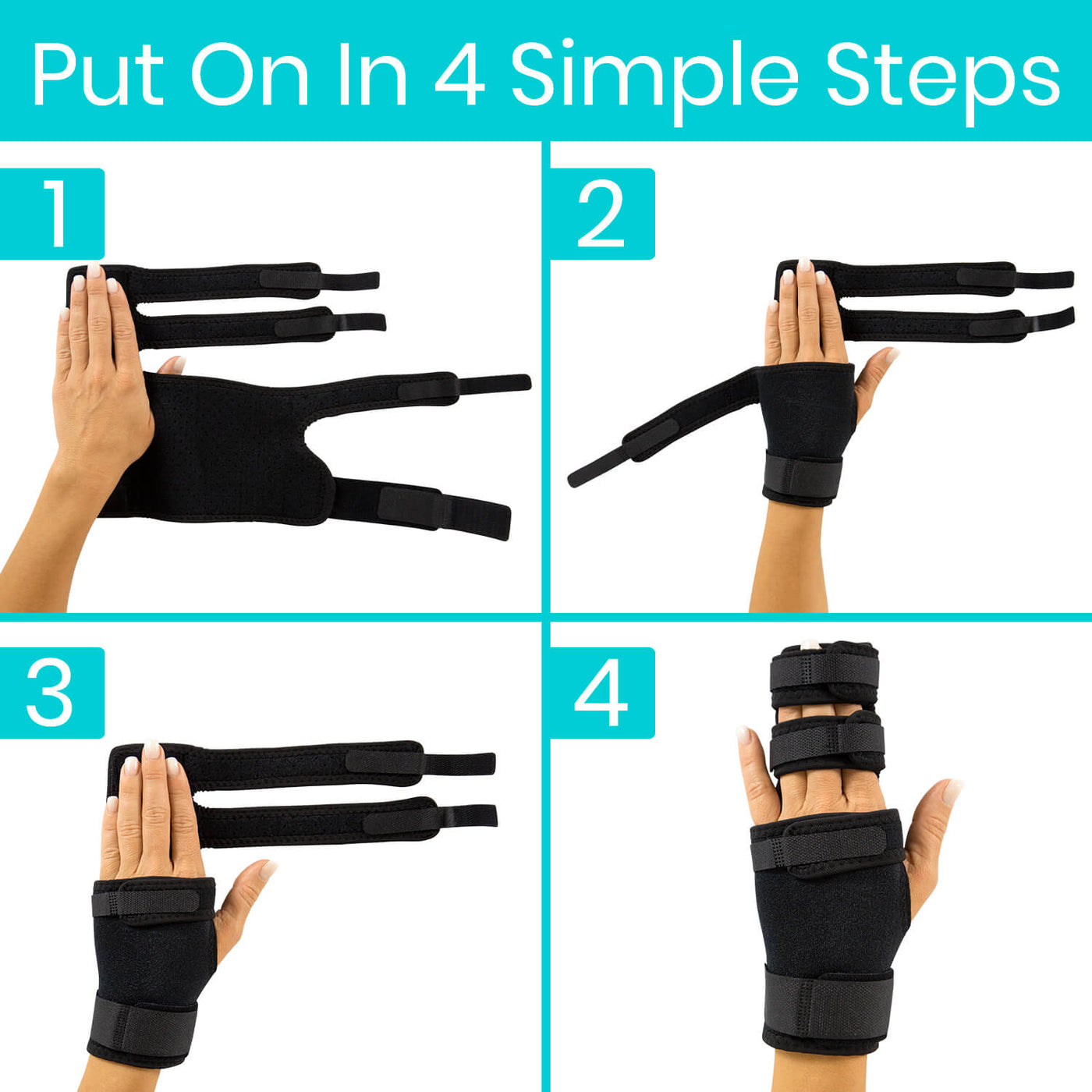 Put On In 4 Simple Steps

1

2

3

4