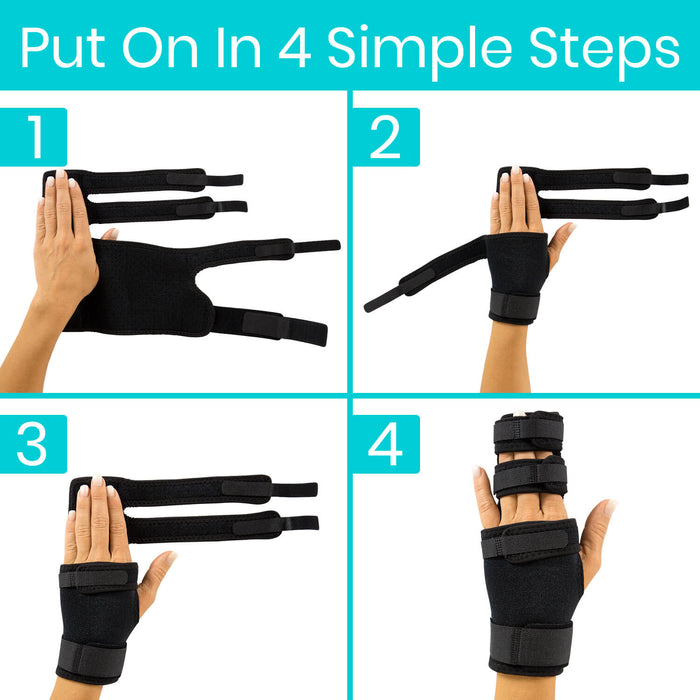 Put On In 4 Simple Steps

1

2

3

4