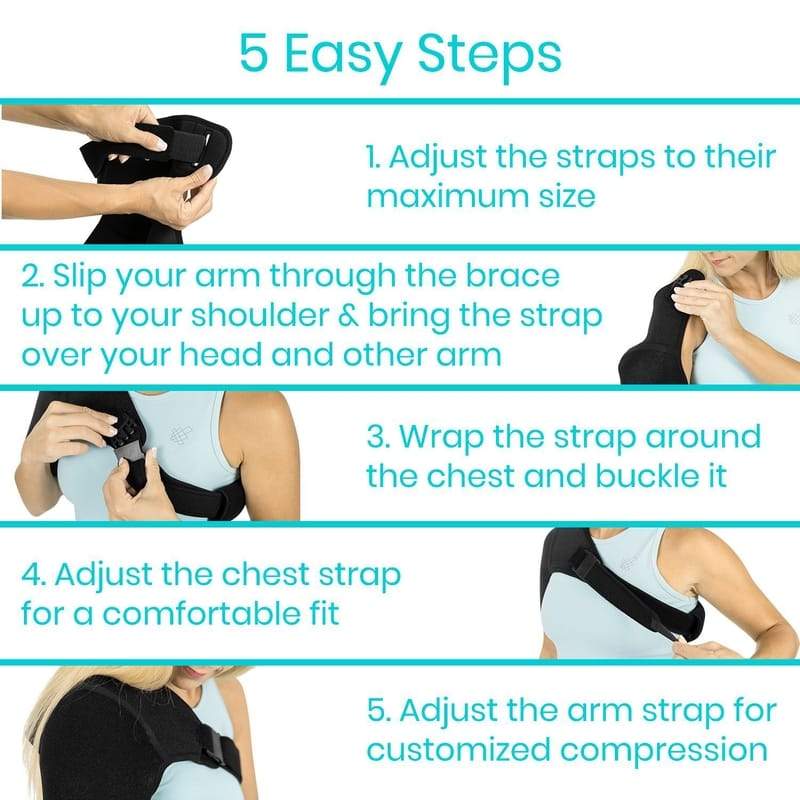 5 Easy Steps

1. Adjust the straps to their maximum size

2. Slip your arm through the brace up to your shoulder & bring the strap over your head and other arm

3. Wrap the strap around the chest and buckle it

4. Adjust the chest strap for a comfortable fit

5. Adjust the arm strap for customized compression