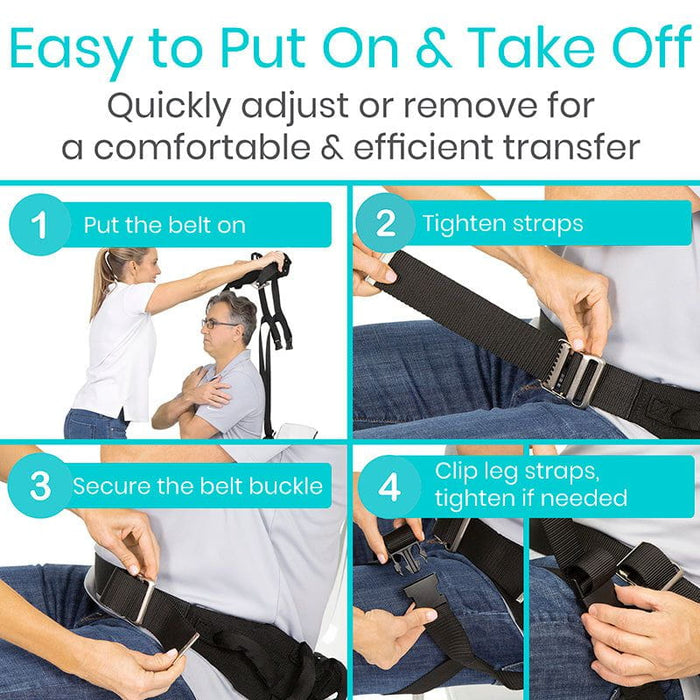 Easy to Put On & Take Off

Quickly adjust or remove for a comfortable & efficient transfer

1 Put the belt on

2 Tighten straps

3 Secure the belt buckle

4 Clip leg straps, tighten if needed