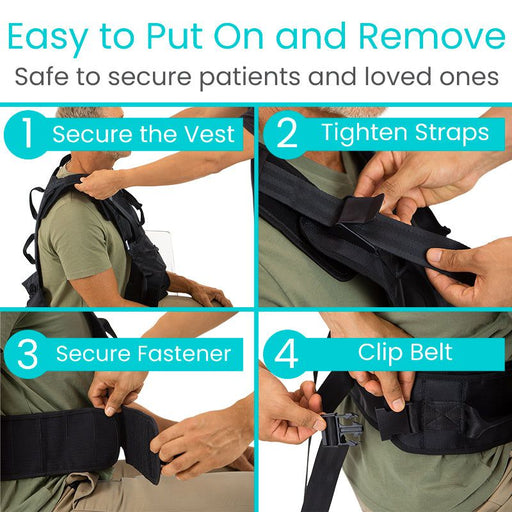 Easy to Put On and Remove
Safe to secure patients and loved ones

1 Secure the Vest

2 Tighten Straps

3 Secure Fastener

4 Clip Belt