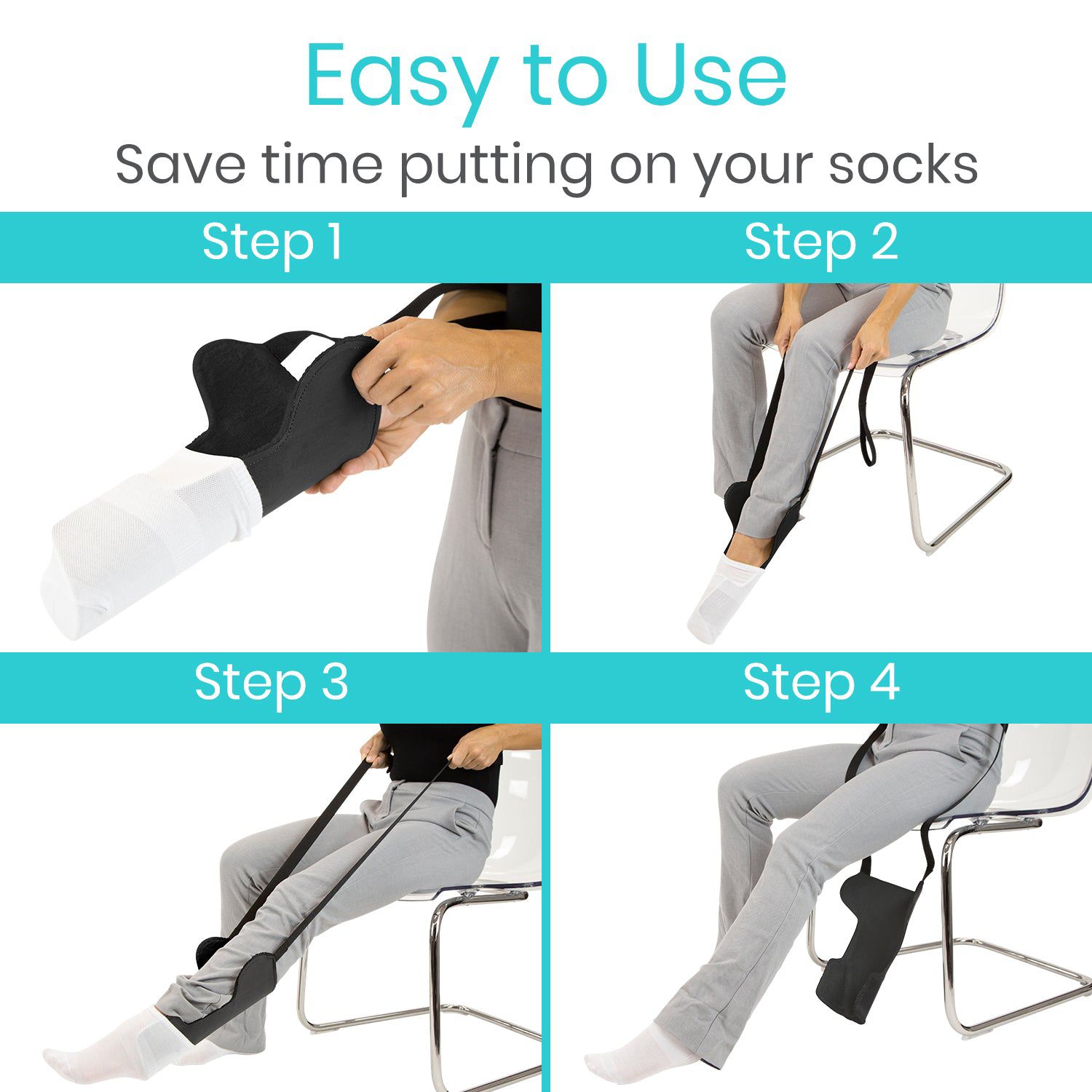 Easy to Use

Save time putting on your socks

Step 1

Step 2

Step 3

Step 4