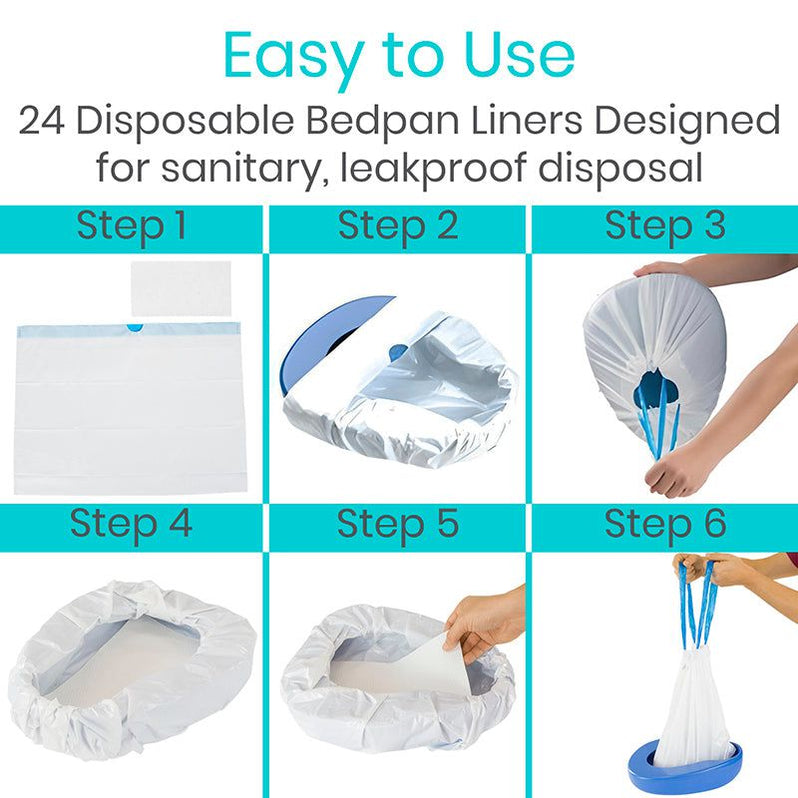 Easy to Use
24 Disposable Bedpan Liners Designed for sanitary, leakproof disposal

Step 1

Step 2

Step 3

Step 4

Step 5

Step 6