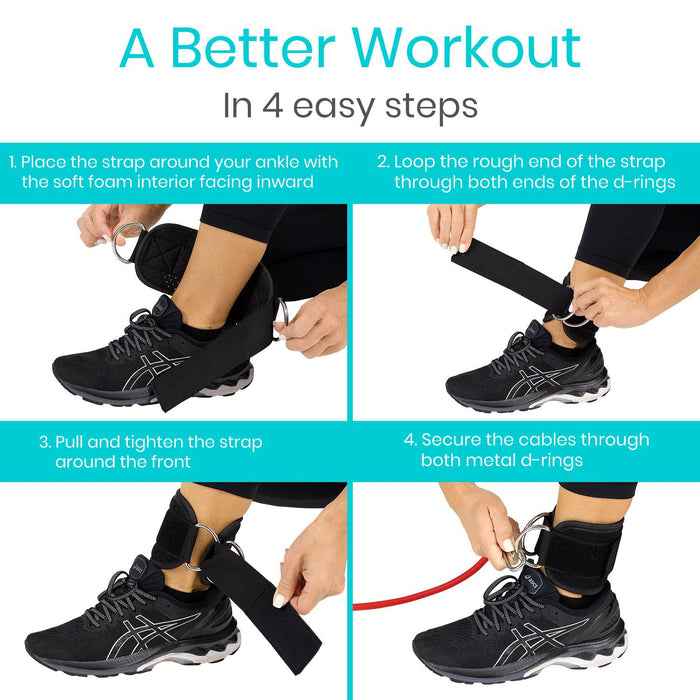 A Better Workout

In 4 easy steps

1. Place the strap around your ankle with the soft foam interior facing inward

2. Loop the rough end of the strap through both ends of the d-rings

3. Pull and tighten the strap around the front

4. Secure the cables through both metal d-rings