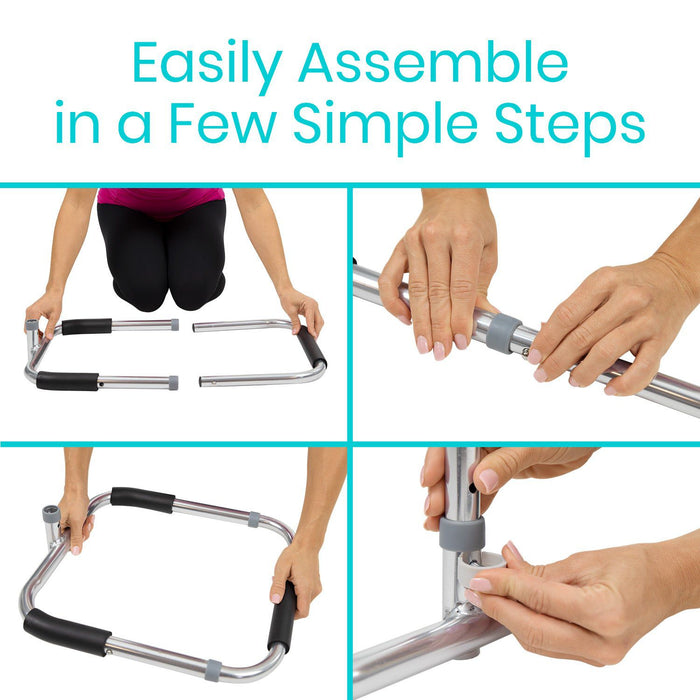 Easily Assemble in a Few Simple Steps