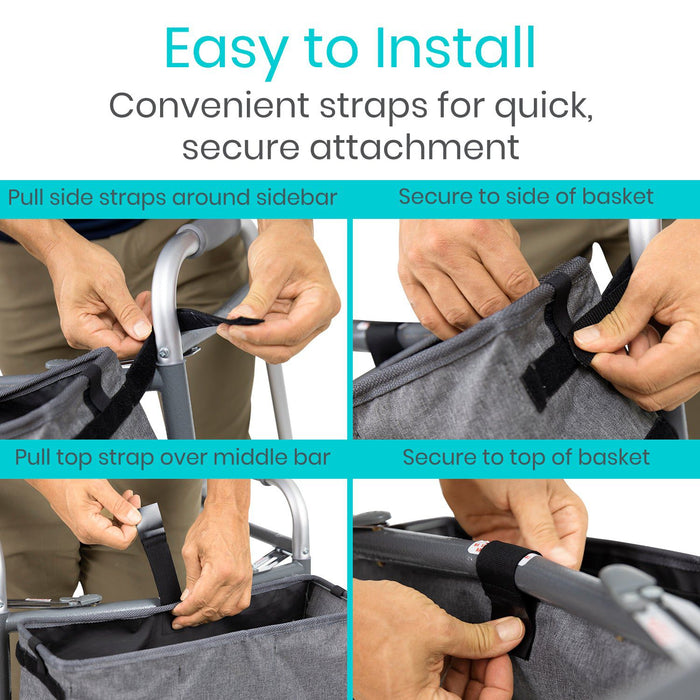 Easy to Install

Convenient straps for quick, secure attachment

Pull side straps around sidebar

Secure to side of basket

Pull top strap over middle bar

Secure to top of basket