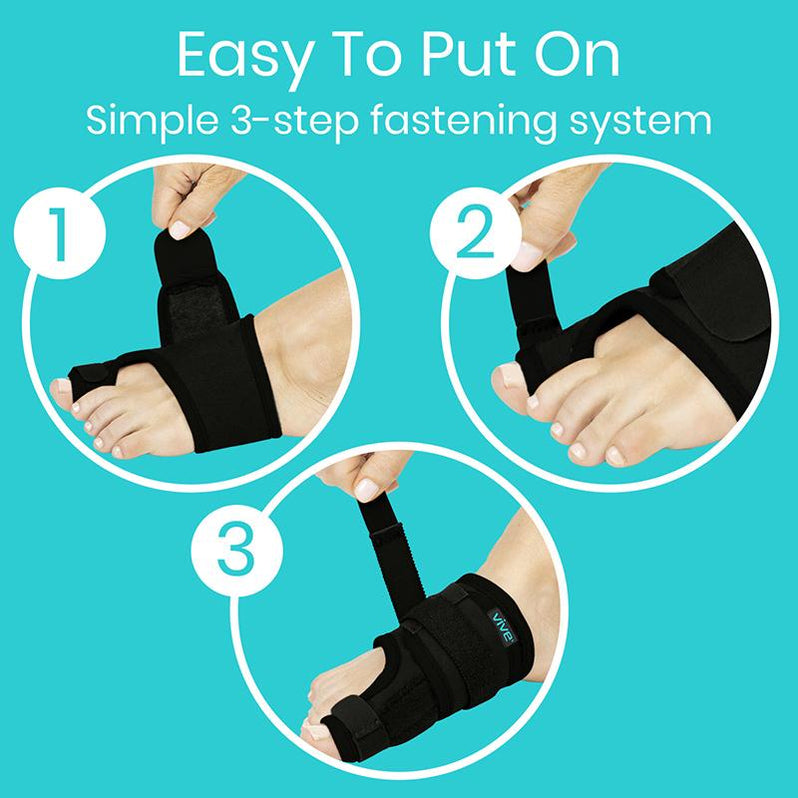 Easy To Put On
Simple 3-step fastening system

1

2

3

vive