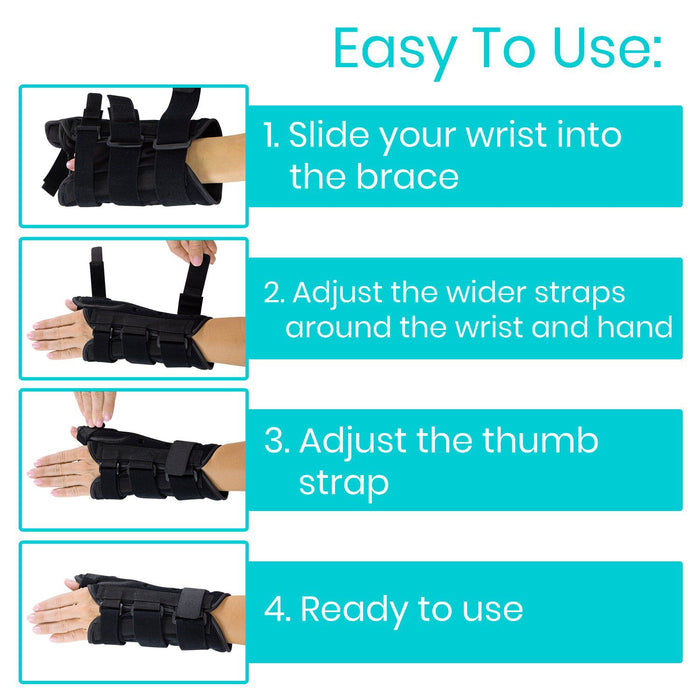 Easy To Use:

1. Slide your wrist into the brace

2. Adjust the wider straps around the wrist and hand

3. Adjust the thumb strap

4. Ready to use