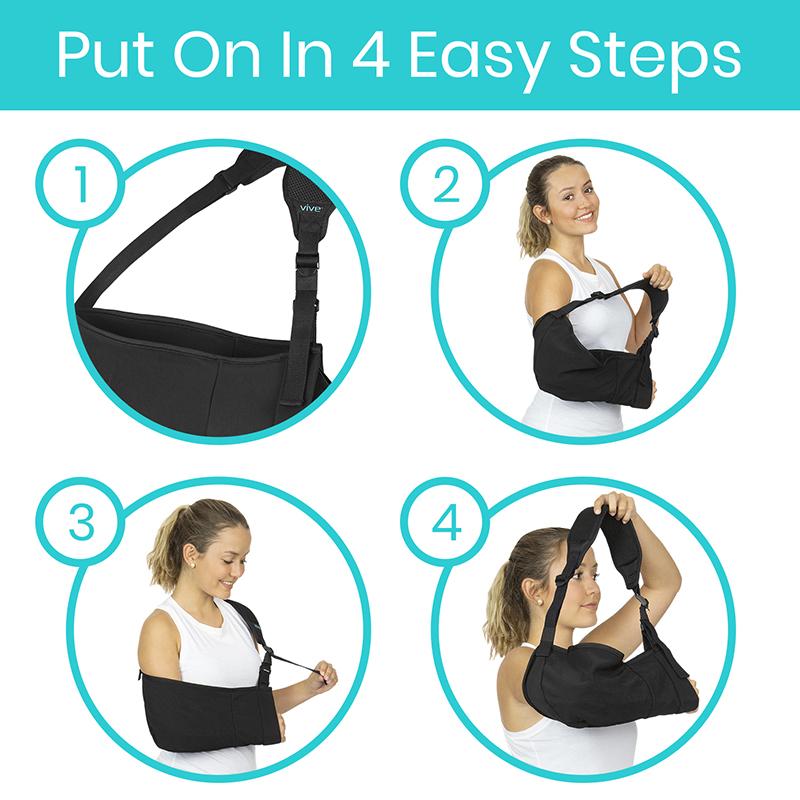 Put On In 4 Easy Steps

1

vive

2

3

4