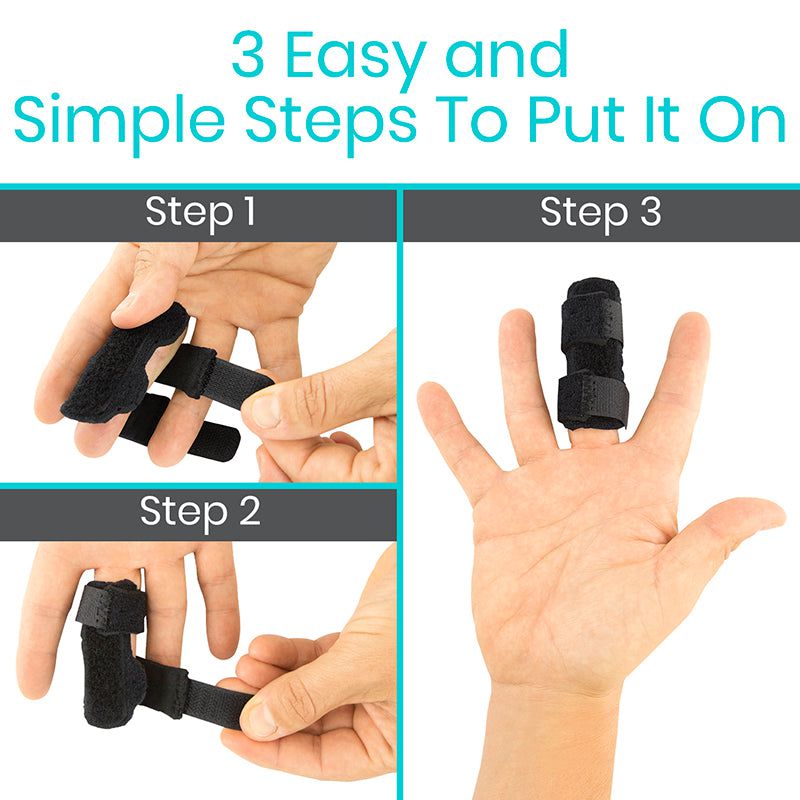 3 Easy and
Simple Steps To Put It On

Step 1

Step 2

Step 3